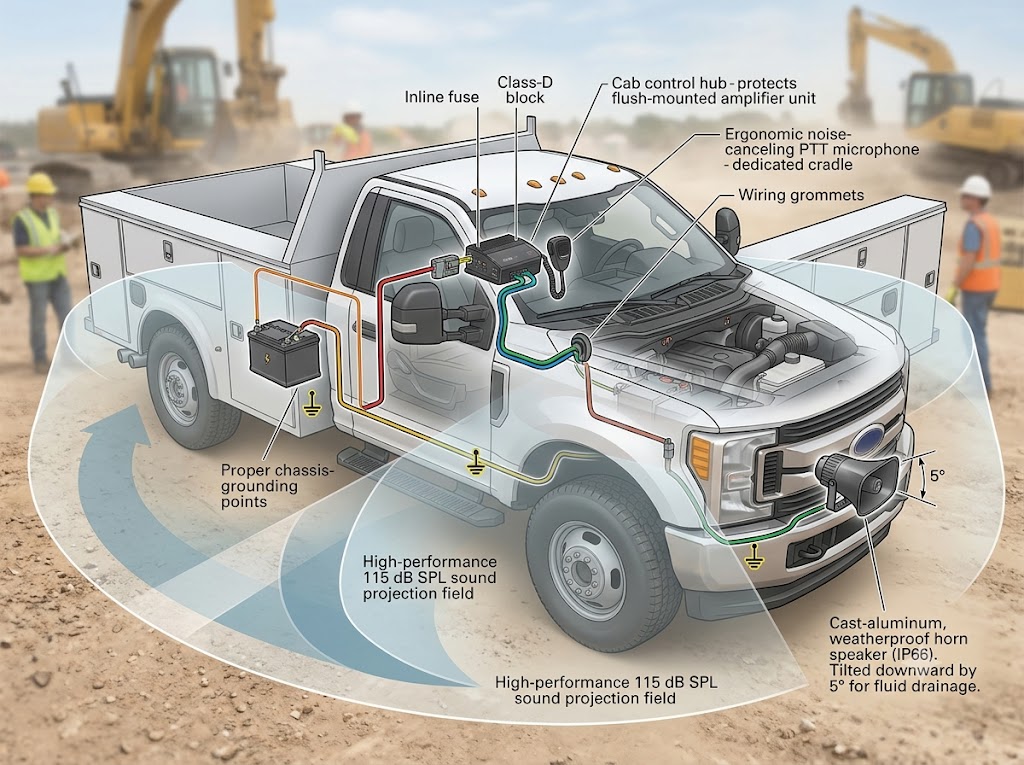 Inline fuse

Class-D block

Cab control hub - protects flush-mounted amplifier unit

Ergonomic noise-canceling PTT microphone - dedicated cradle

Wiring grommets

Proper chassis-grounding points

5°

High-performance 115 dB SPL sound projection field

Cast-aluminum, weatherproof horn speaker (IP66). Tilted downward by 5° for fluid drainage.

High-performance 115 dB SPL sound projection field